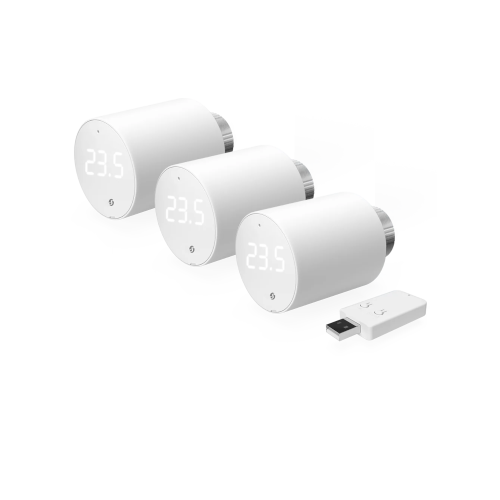 23.5

23.5

23.5